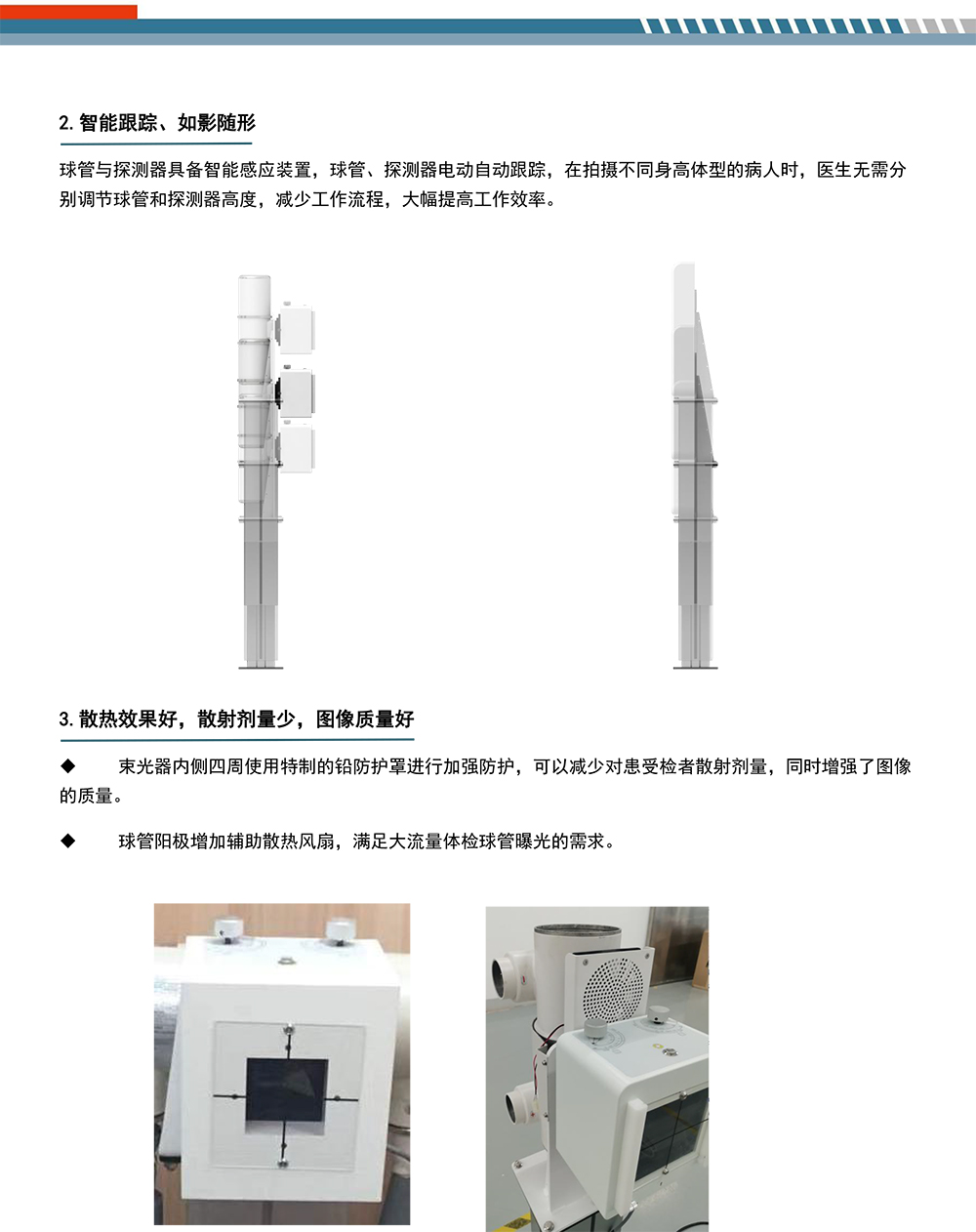 2. 智能跟踪、如影随形

球管与探测器具备智能感应装置，球管、探测器电动自动跟踪，在拍摄不同身高体型的病人时，医生无需分别调节球管和探测器高度，减少工作流程，大幅提高工作效率。

3. 散热效果好，散射剂量少，图像质量好

◆ 束光器内侧四周使用特制的铅防护罩进行加强防护，可以减少对患受检者散射剂量，同时增强了图像的质量。

◆ 球管阳极增加辅助散热风扇，满足大流量体检球管曝光的需求。